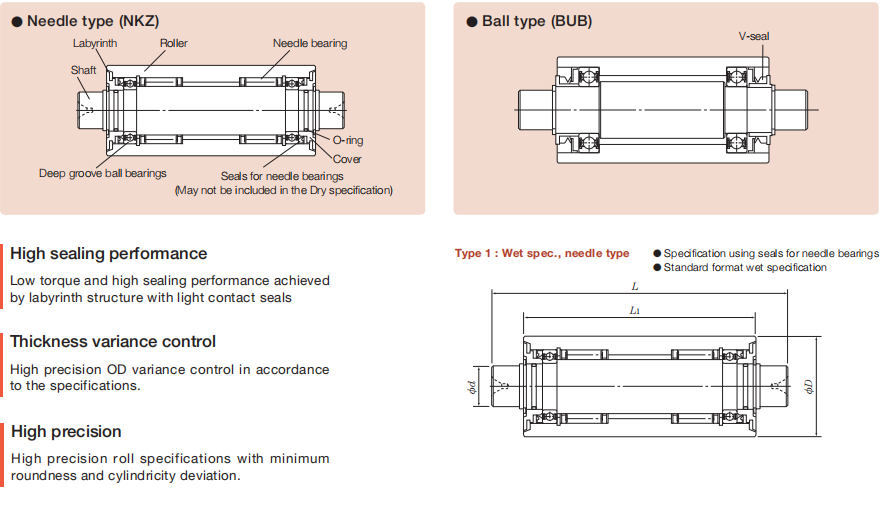 ● Needle type (NKZ)

Labyrinth
Roller
Needle bearing
Shaft
O-ring
Cover
Deep groove ball bearings
Seals for needle bearings
(May not be included in the Dry specification)

● Ball type (BUB)

V-seal

High sealing performance

Low torque and high sealing performance achieved by labyrinth structure with light contact seals

Thickness variance control

High precision OD variance control in accordance to the specifications.

High precision

High precision roll specifications with minimum roundness and cylindricity deviation.

Type 1 : Wet spec., needle type

● Specification using seals for needle bearings
● Standard format wet specification

$L$
$L_1$
$\phi d$
$\phi D$